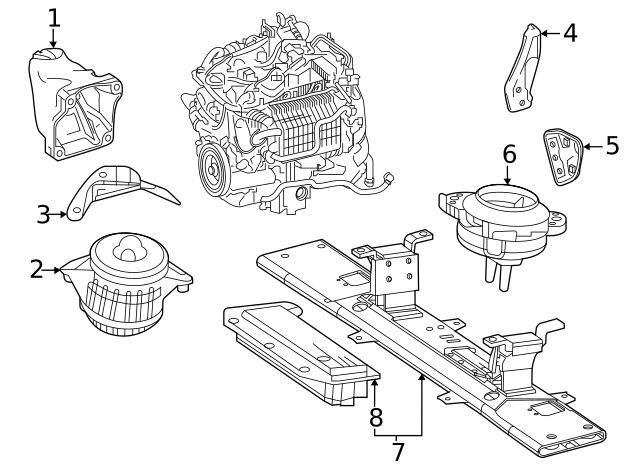 1
4
5
6
3
2
8
7