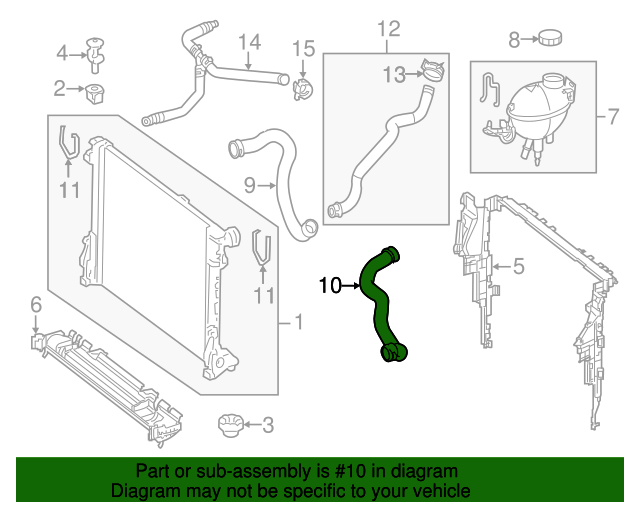 4
2
14
15
12
13
8
7
11
9
11
10
5
6
1
3

Part or sub-assembly is #10 in diagram
Diagram may not be specific to your vehicle