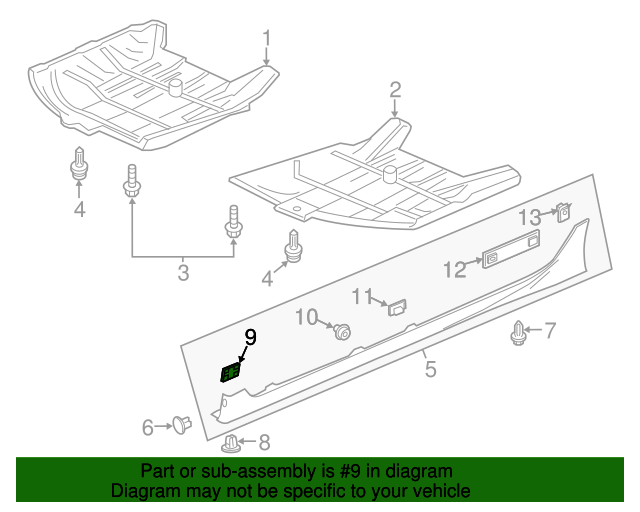 1
2
4
3
4
13
12
11
10
9
7
5
6
8

Part or sub-assembly is #9 in diagram
Diagram may not be specific to your vehicle