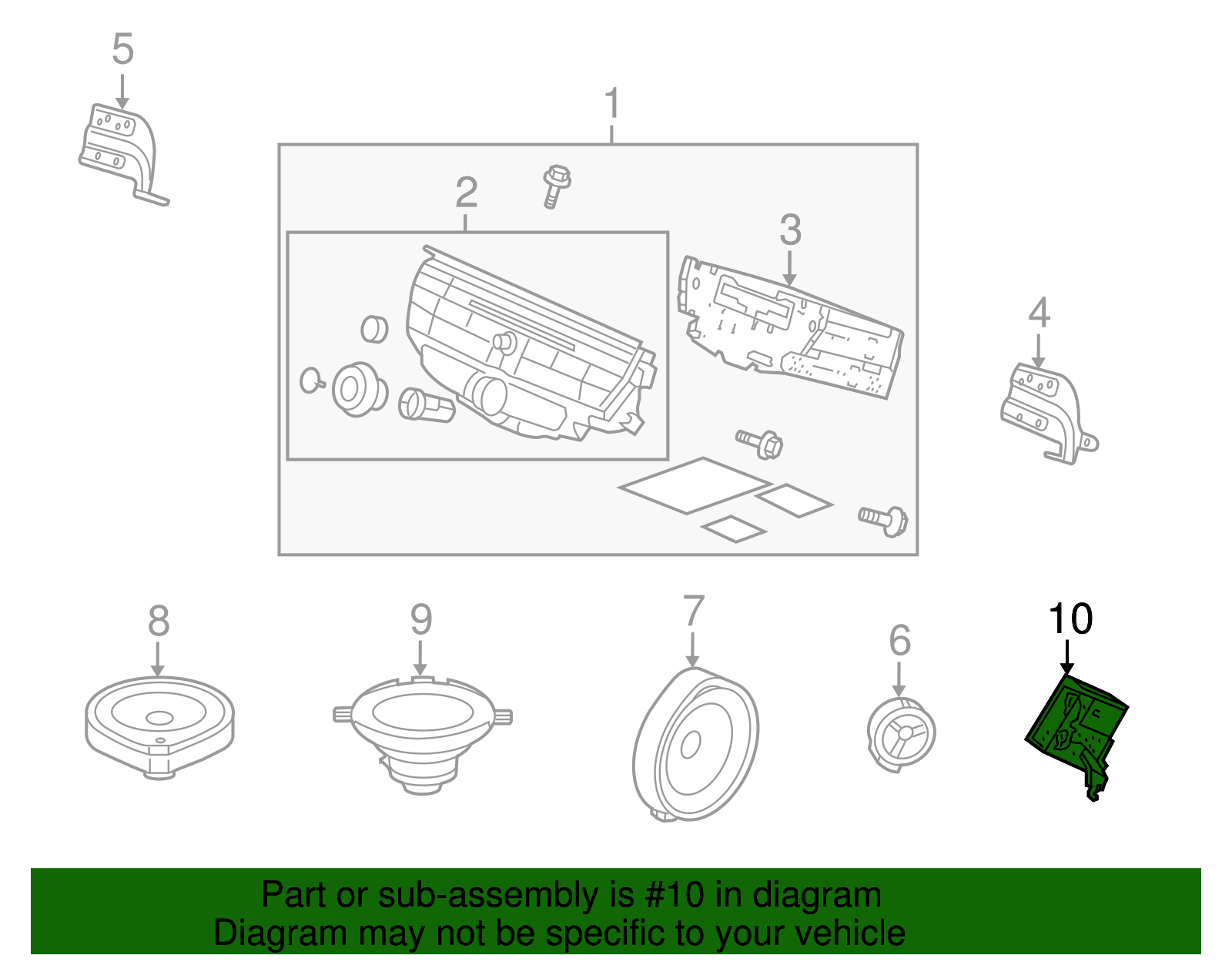 5

1

2

3

4

8

9

7

6

10

Part or sub-assembly is #10 in diagram
Diagram may not be specific to your vehicle