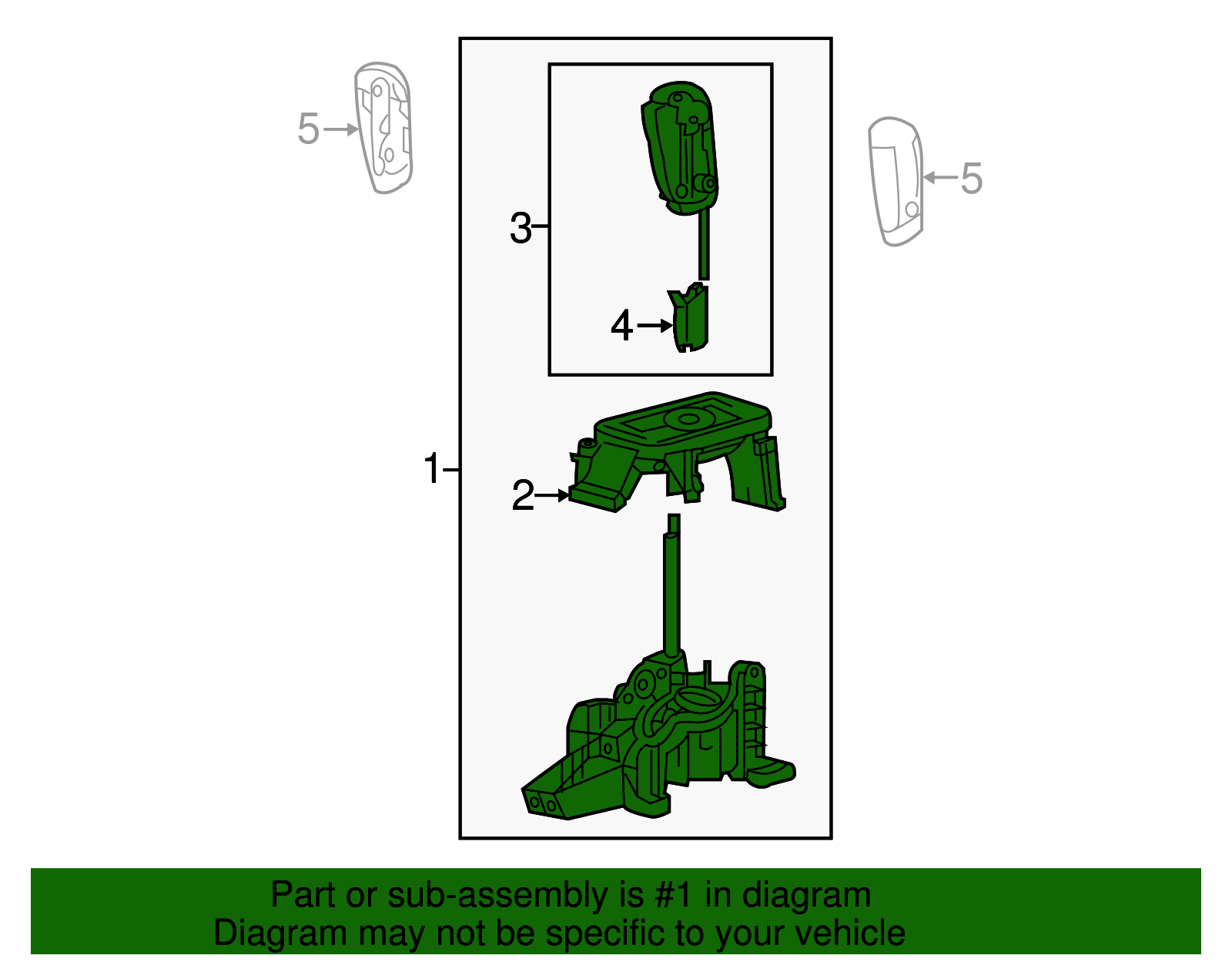 5
5
3
4
1
2

Part or sub-assembly is #1 in diagram
Diagram may not be specific to your vehicle