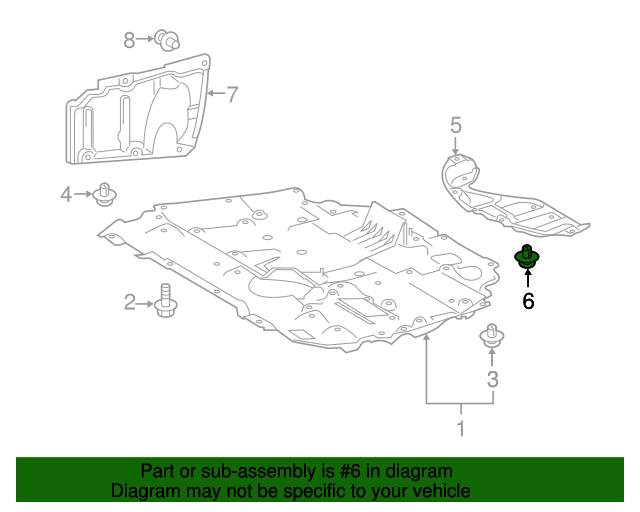 8
7
5
4
6
2
3
1
Part or sub-assembly is #6 in diagram
Diagram may not be specific to your vehicle