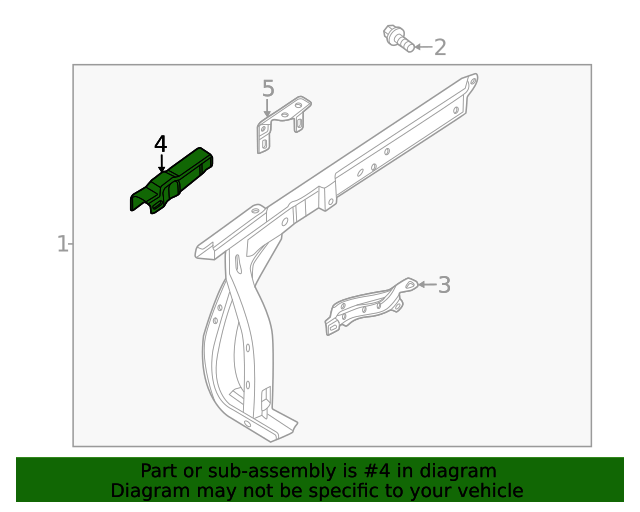 2

5

4

1

3

Part or sub-assembly is #4 in diagram
Diagram may not be specific to your vehicle