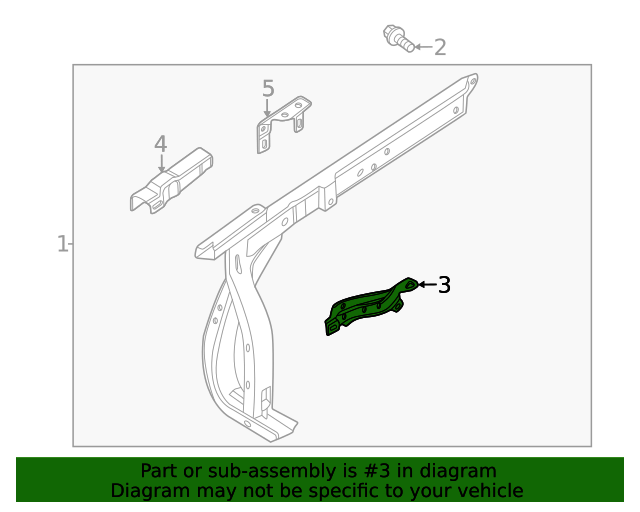 2
5
4
1
3

Part or sub-assembly is #3 in diagram
Diagram may not be specific to your vehicle