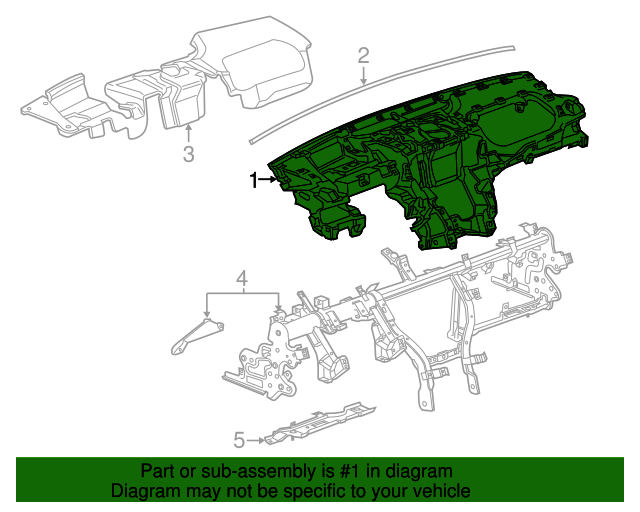 2

3

1

4

5

Part or sub-assembly is #1 in diagram
Diagram may not be specific to your vehicle