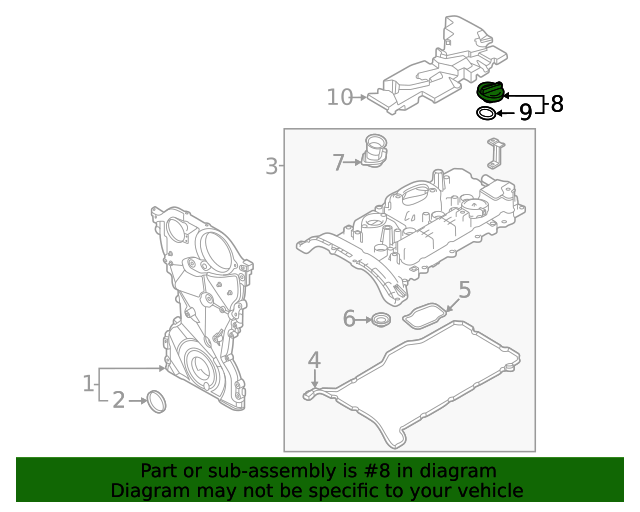 10
8
9
3
7
5
6
4
1
2

Part or sub-assembly is #8 in diagram
Diagram may not be specific to your vehicle