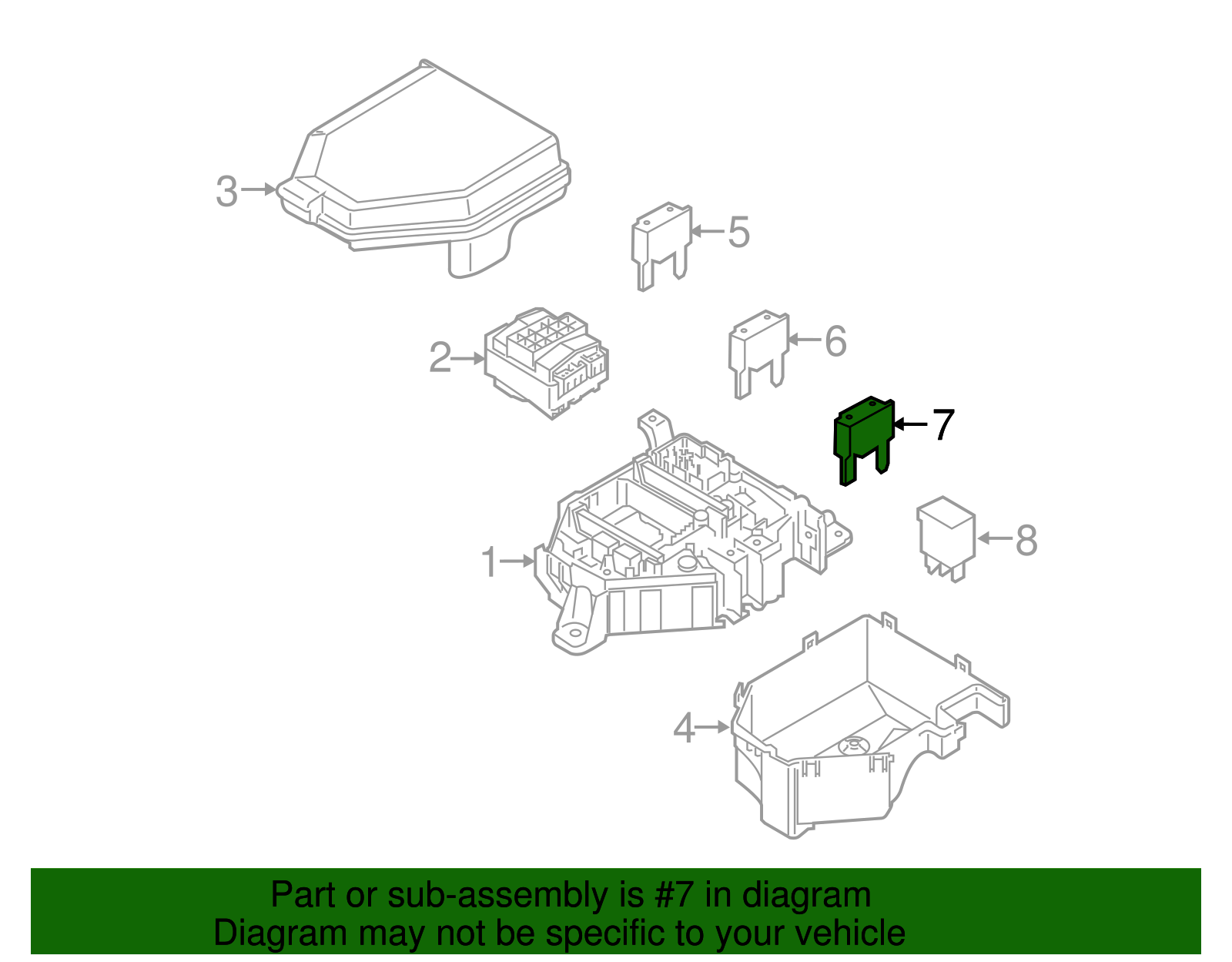 3
5
2
6
7
1
8
4

Part or sub-assembly is #7 in diagram
Diagram may not be specific to your vehicle