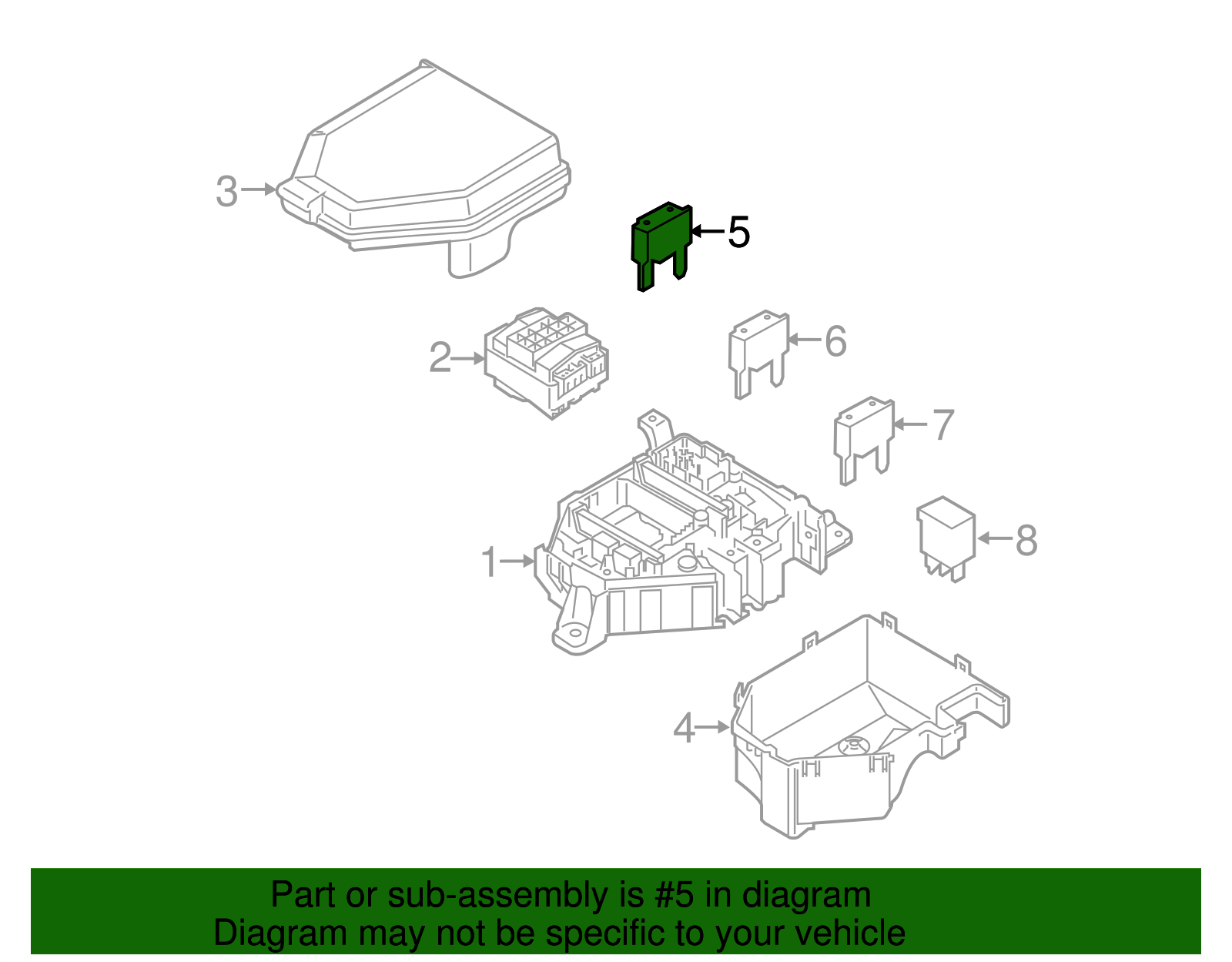 3
5
2
6
7
1
8
4

Part or sub-assembly is #5 in diagram
Diagram may not be specific to your vehicle