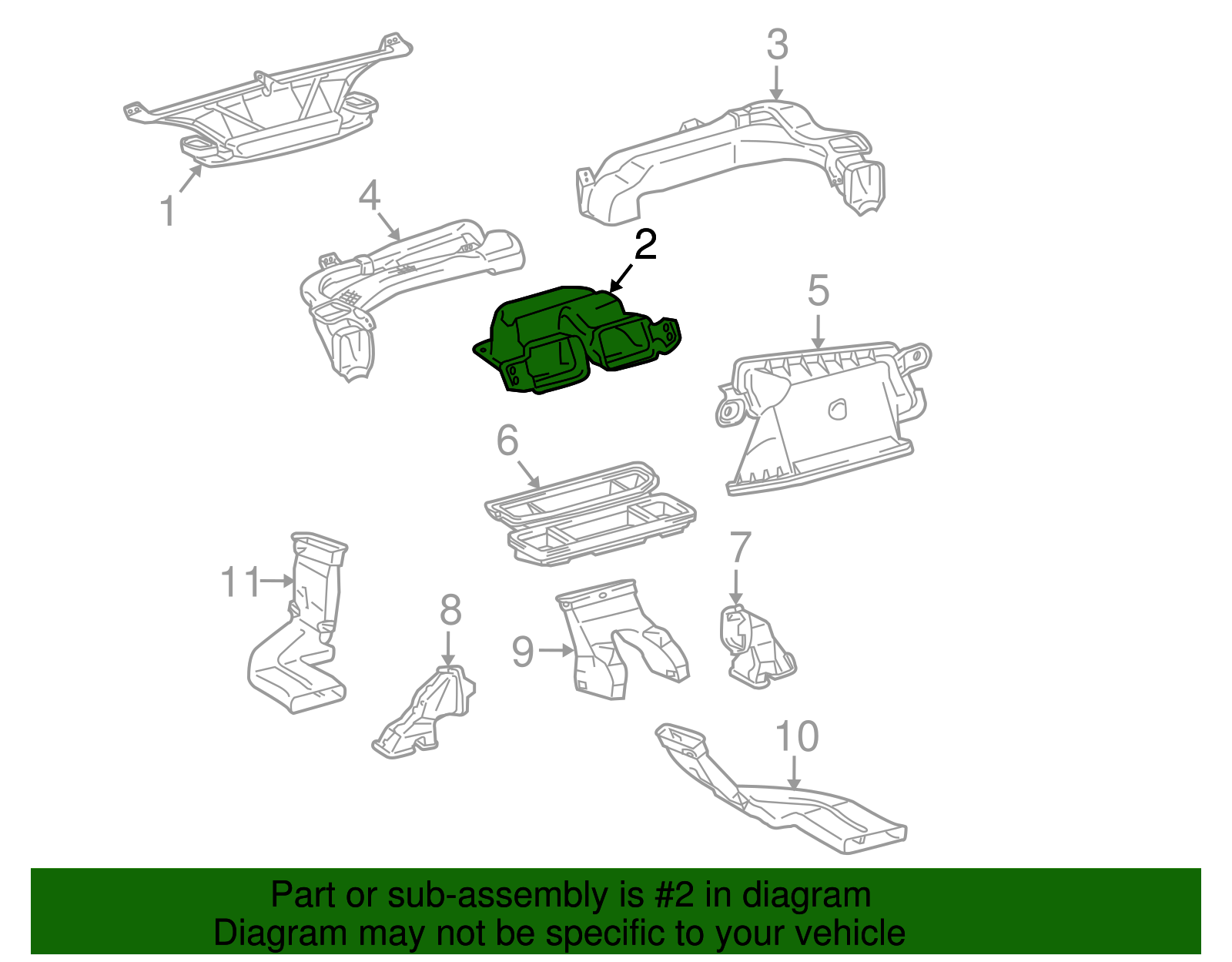 3
1
4
2
5
6
7
11
8
9
10

Part or sub-assembly is #2 in diagram
Diagram may not be specific to your vehicle