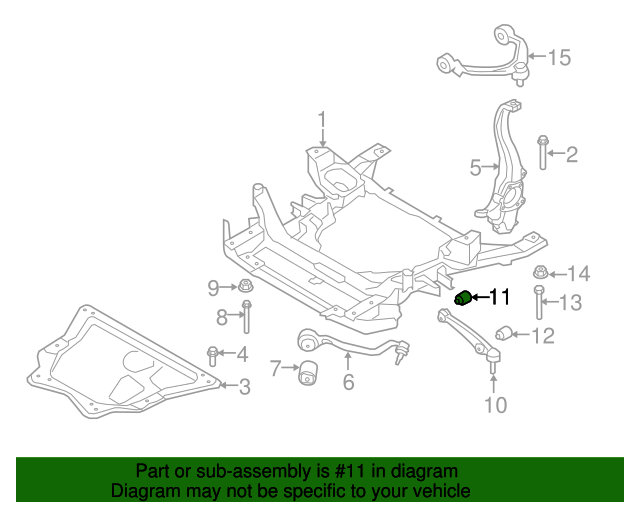 15

1

2

5

14

9

11

13

8

12

4

7

6

3

10

Part or sub-assembly is #11 in diagram
Diagram may not be specific to your vehicle