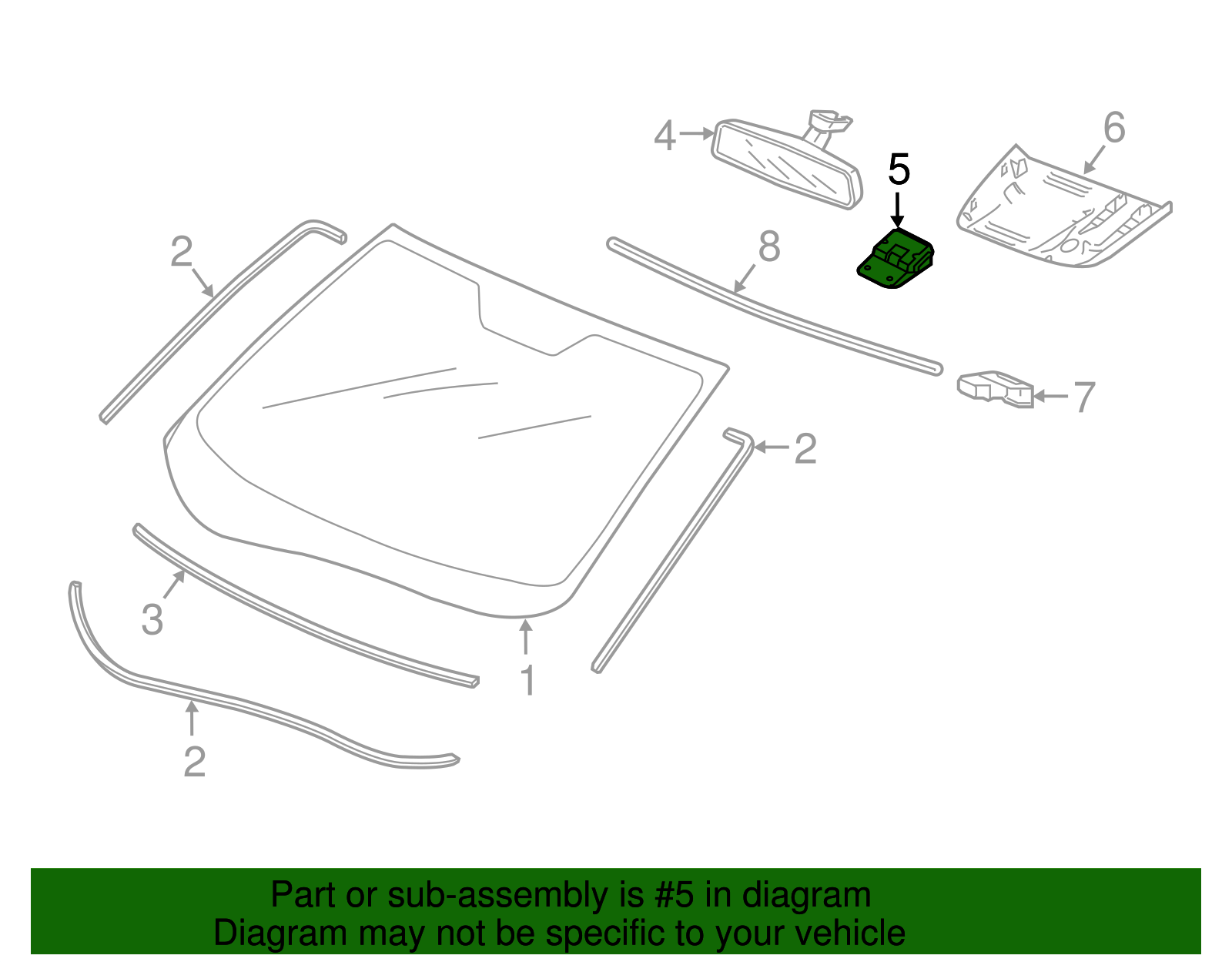 4
5
6
2
8
7
2
3
1
2

Part or sub-assembly is #5 in diagram
Diagram may not be specific to your vehicle