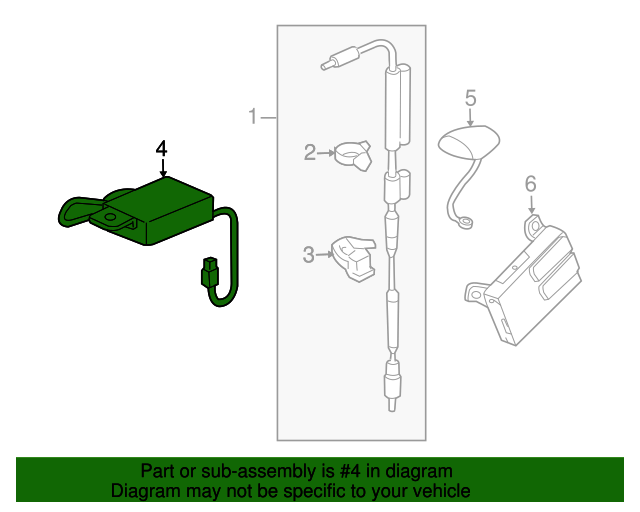 4
1
2
3
5
6
Part or sub-assembly is #4 in diagram
Diagram may not be specific to your vehicle