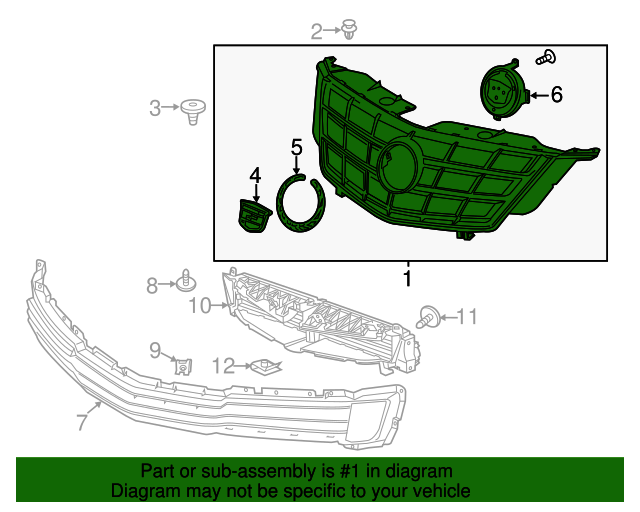 2
3
6
5
4
1
8
10
11
9
12
7

Part or sub-assembly is #1 in diagram
Diagram may not be specific to your vehicle