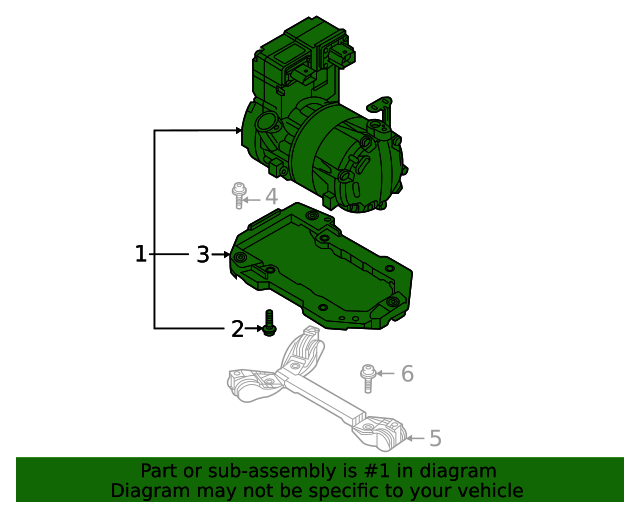 4
1
3
2
6
5
Part or sub-assembly is #1 in diagram
Diagram may not be specific to your vehicle