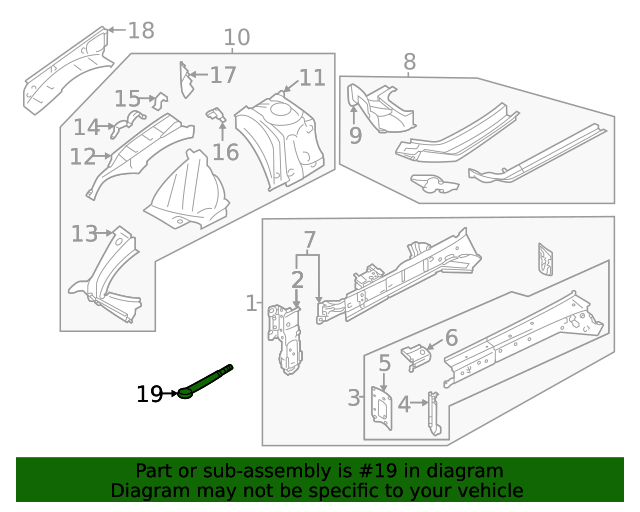 18
10
17
11
15
14
16
12
13
8
9
7
2
1
6
5
3
4
19

Part or sub-assembly is #19 in diagram
Diagram may not be specific to your vehicle