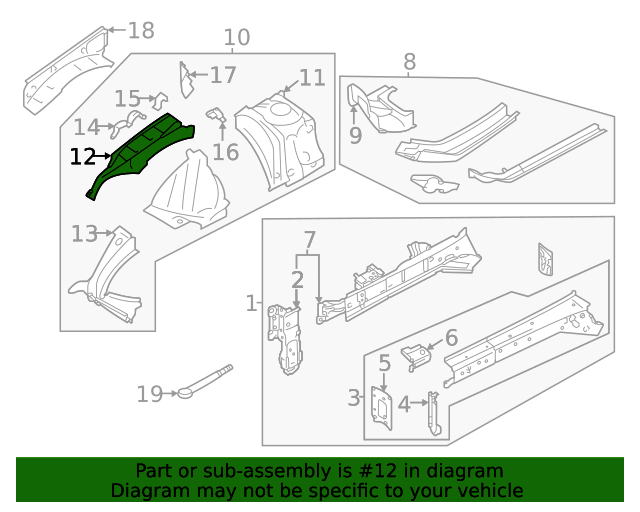 18
10
17
11
8
15
14
9
12
16
13
7
2
1
6
5
3
4
19

Part or sub-assembly is #12 in diagram
Diagram may not be specific to your vehicle