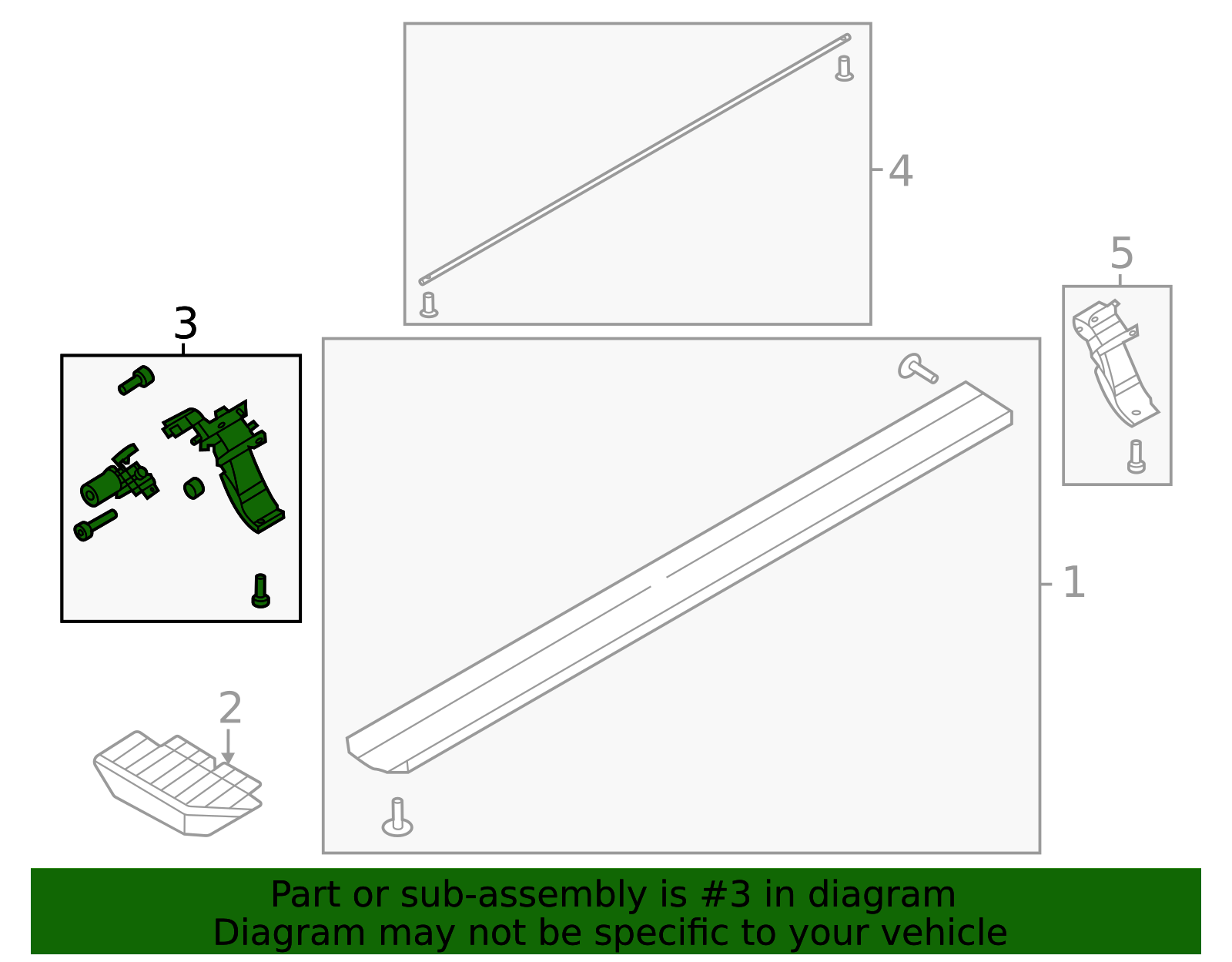 4

5

3

1

2

Part or sub-assembly is #3 in diagram
Diagram may not be specific to your vehicle