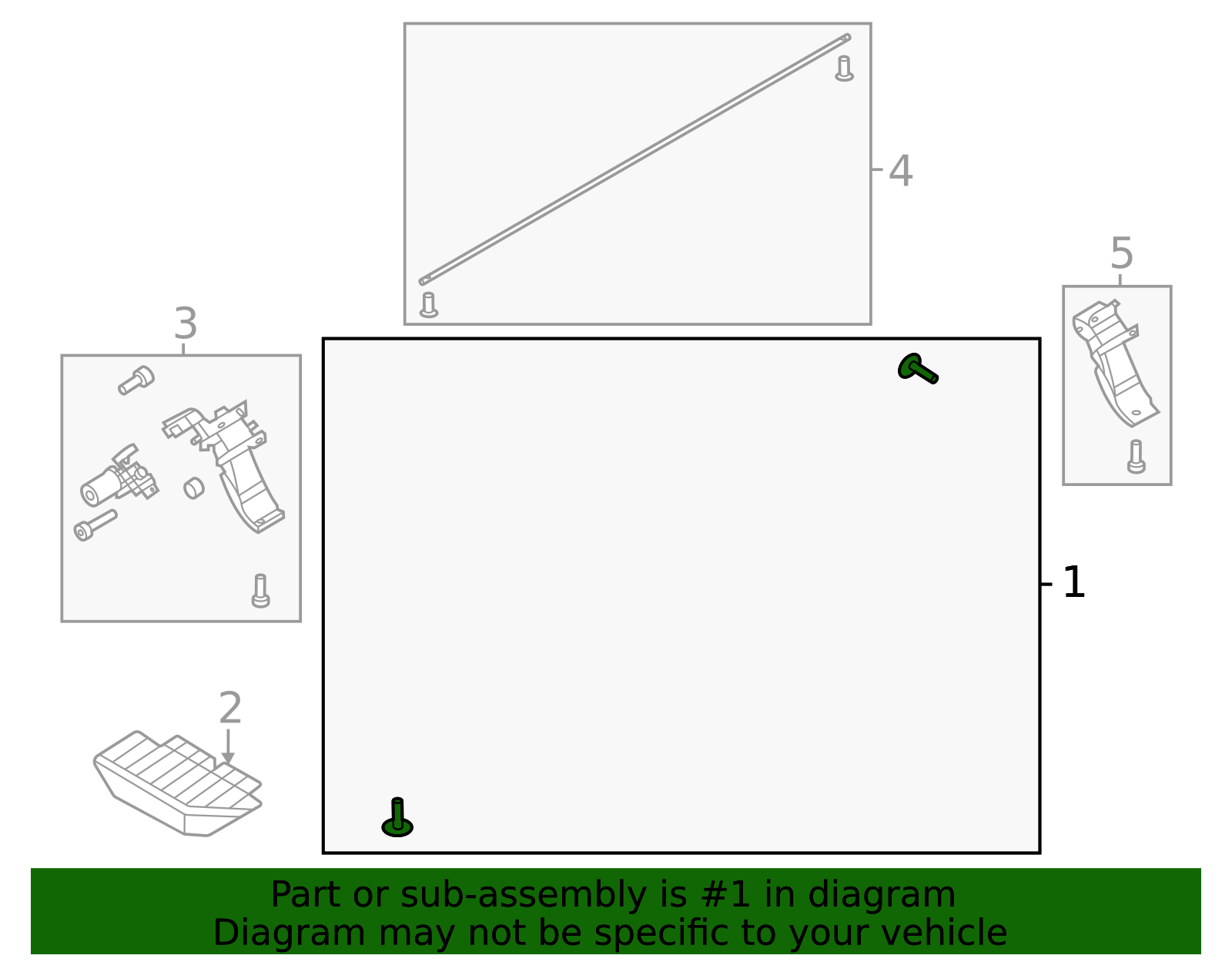 4

5

3

1

2

Part or sub-assembly is #1 in diagram
Diagram may not be specific to your vehicle