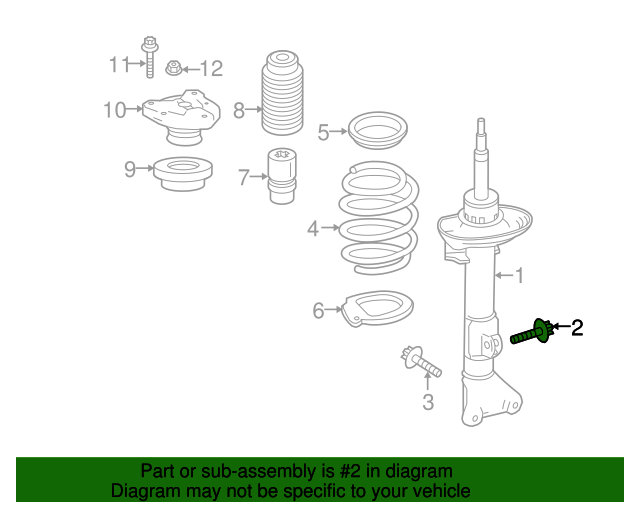 11
12
10
8
5
9
7
4
1
6
2
3

Part or sub-assembly is #2 in diagram
Diagram may not be specific to your vehicle