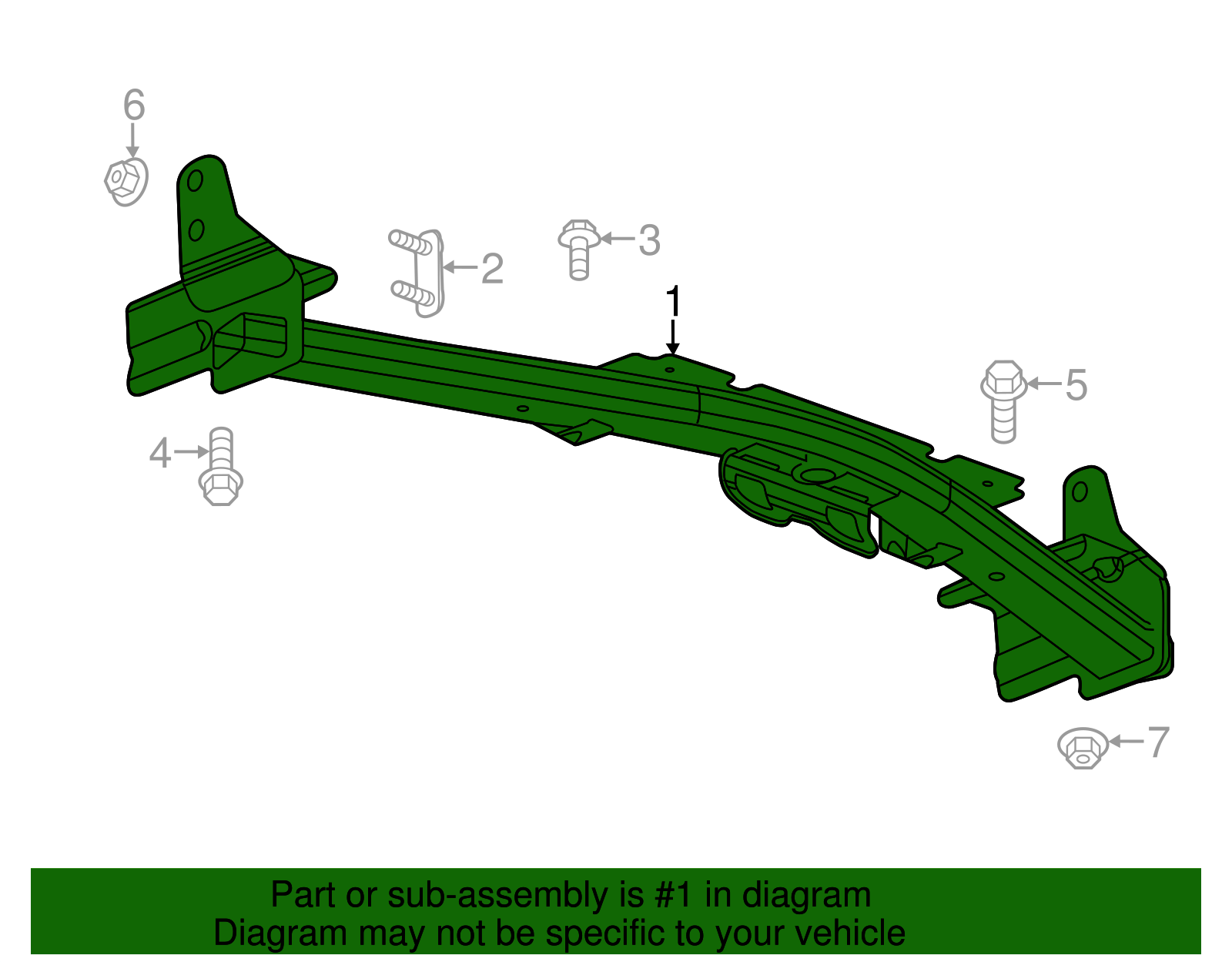 6
2
3
1
5
4
7

Part or sub-assembly is #1 in diagram
Diagram may not be specific to your vehicle