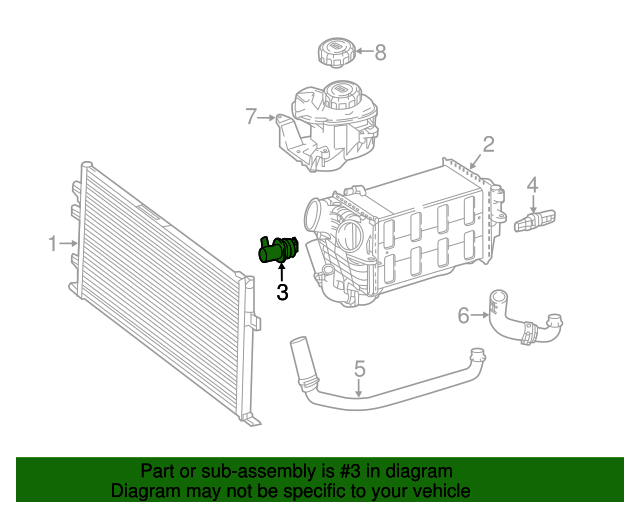 8

7

2

4

1

3

6

5

Part or sub-assembly is #3 in diagram
Diagram may not be specific to your vehicle