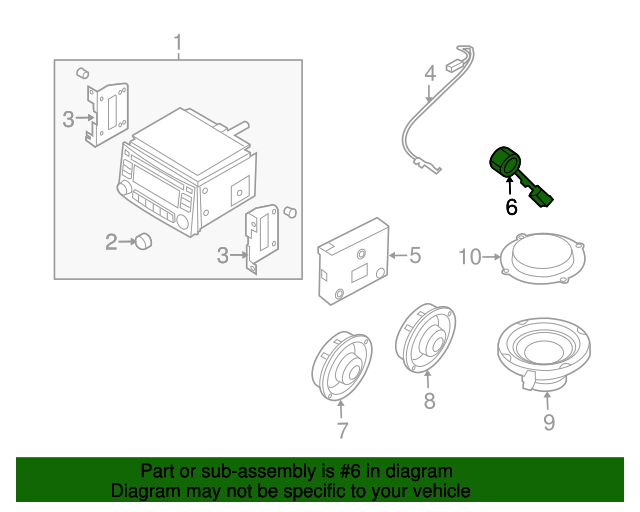 1
3
2
3
4
6
5
10
7
8
9

Part or sub-assembly is #6 in diagram
Diagram may not be specific to your vehicle