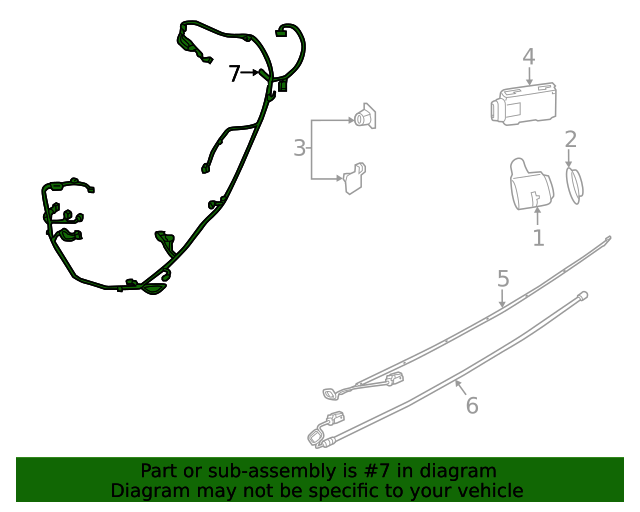 7
4
3
2
1
5
6

Part or sub-assembly is #7 in diagram
Diagram may not be specific to your vehicle