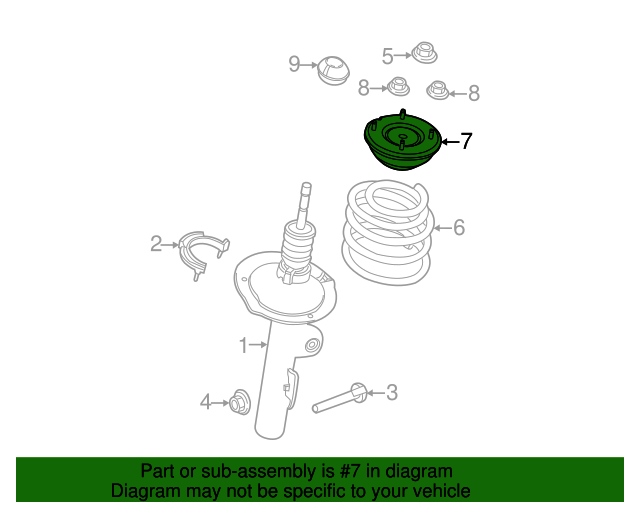 9
5
8
8
7
6
2
1
4
3

Part or sub-assembly is #7 in diagram
Diagram may not be specific to your vehicle