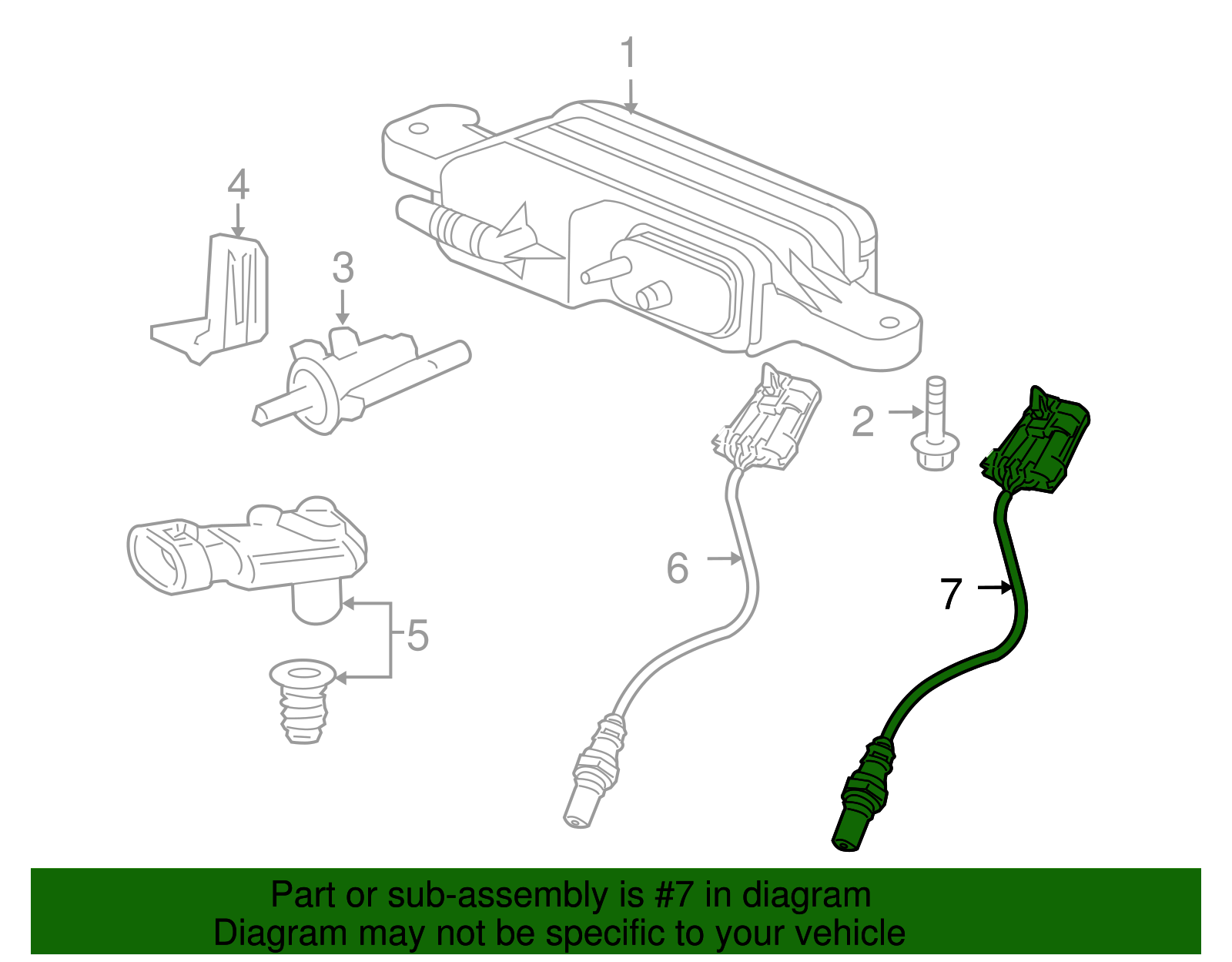 1
4
3
2
6
7
5

Part or sub-assembly is #7 in diagram
Diagram may not be specific to your vehicle