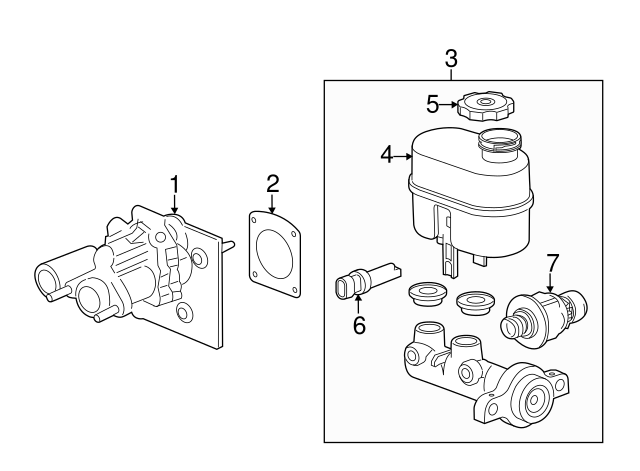 3
5
4
1
2
7
6