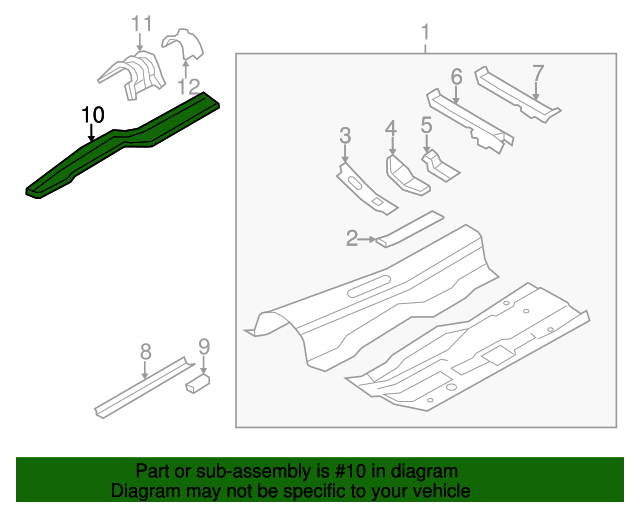 11
12
10
1
6
7
3
4
5
2
8
9

Part or sub-assembly is #10 in diagram
Diagram may not be specific to your vehicle