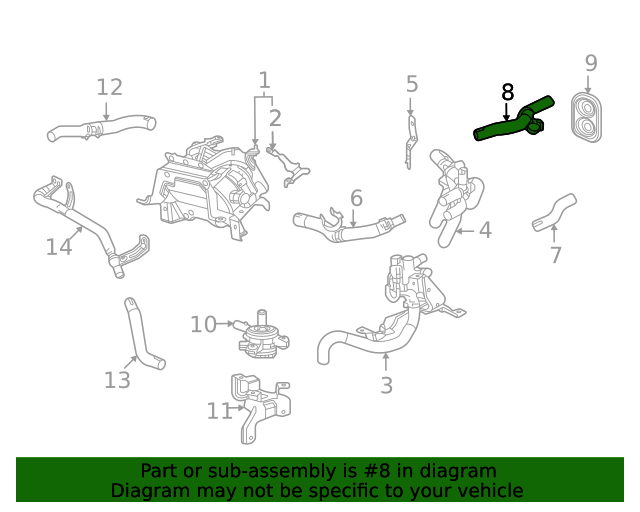 12
1
2
5
8
9
6
4
7
14
10
3
13
11

Part or sub-assembly is #8 in diagram
Diagram may not be specific to your vehicle