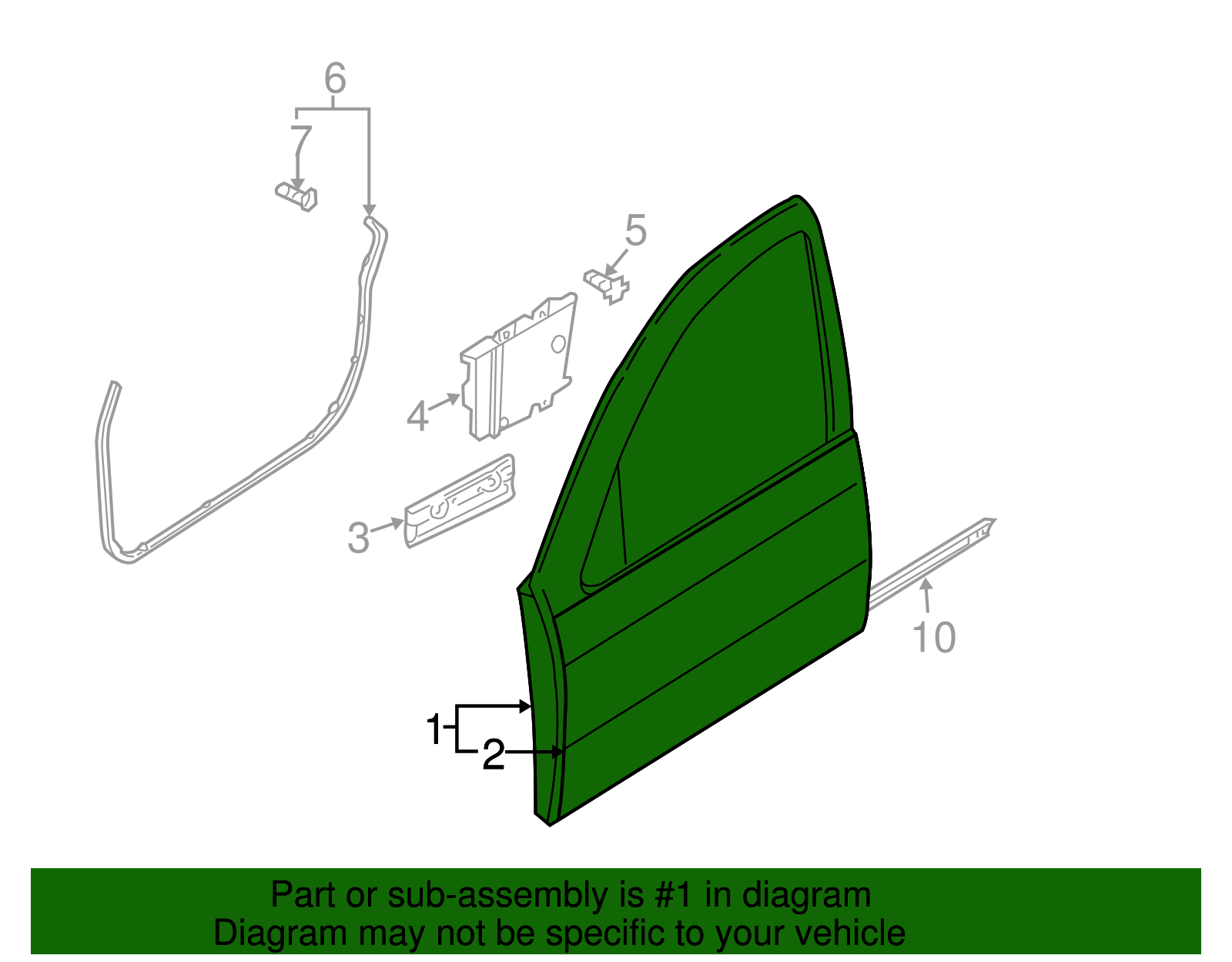 6
7
5
4
3
10
1
2

Part or sub-assembly is #1 in diagram
Diagram may not be specific to your vehicle