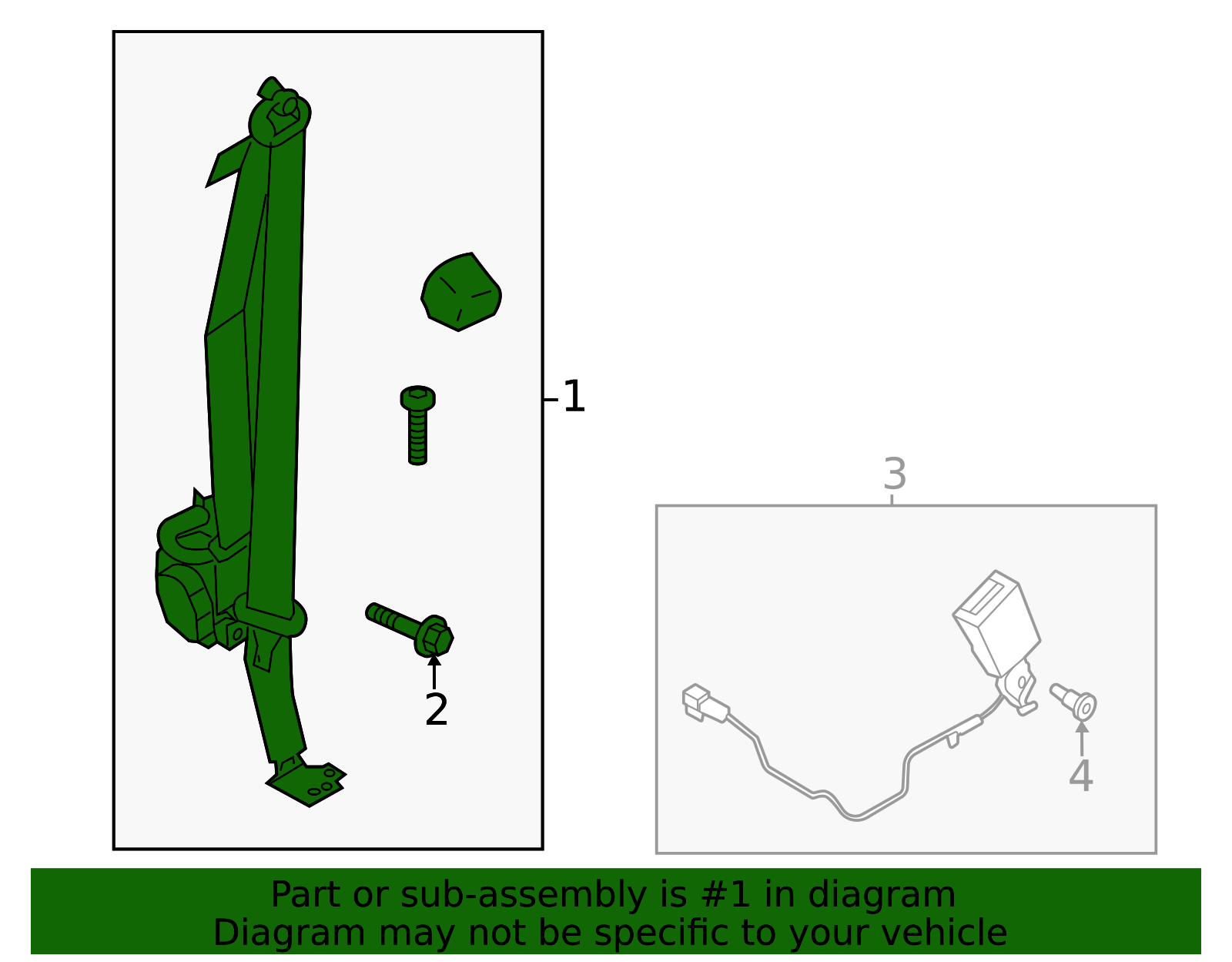 1
2
3
4
Part or sub-assembly is #1 in diagram
Diagram may not be specific to your vehicle