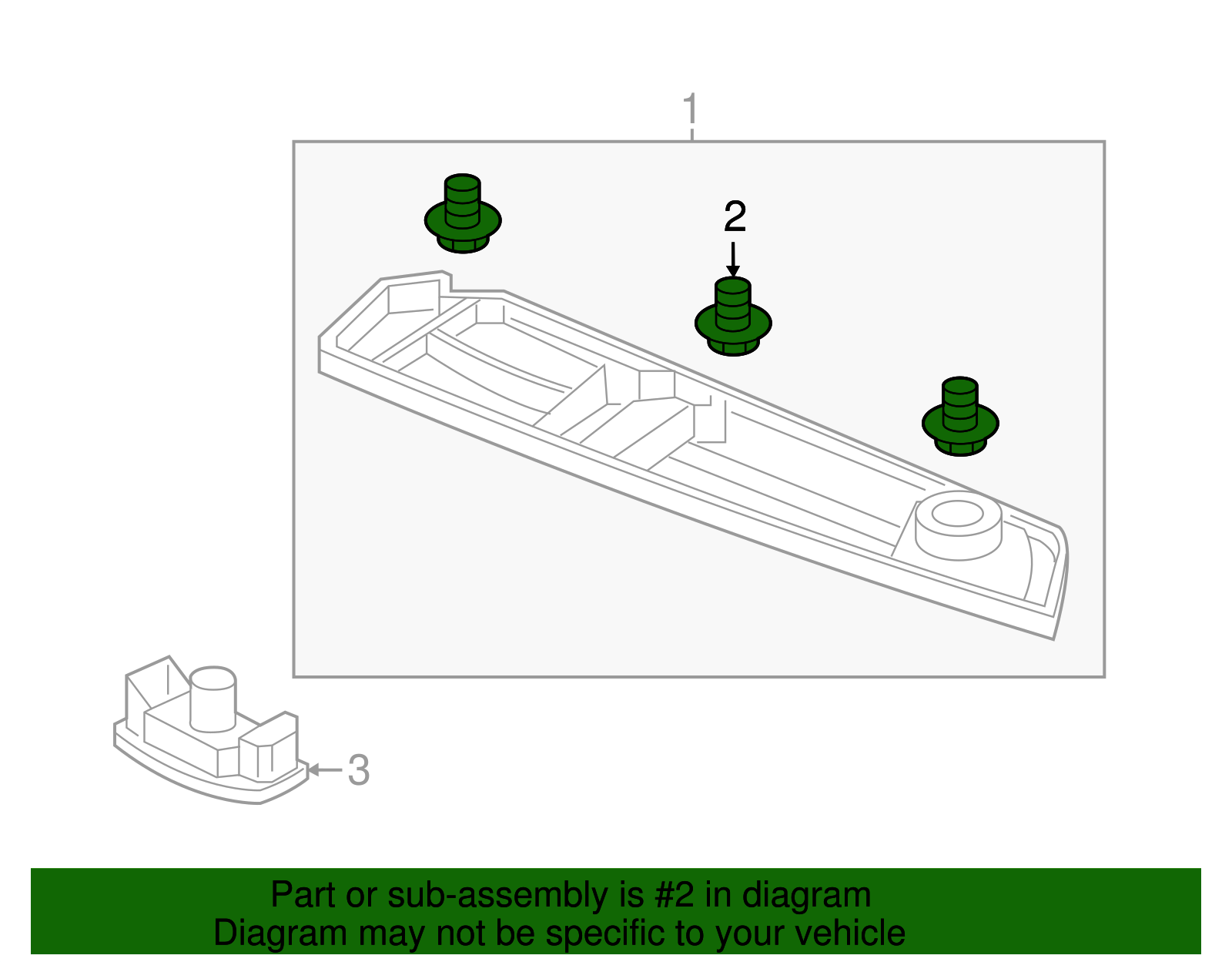 1

2

3

Part or sub-assembly is #2 in diagram
Diagram may not be specific to your vehicle