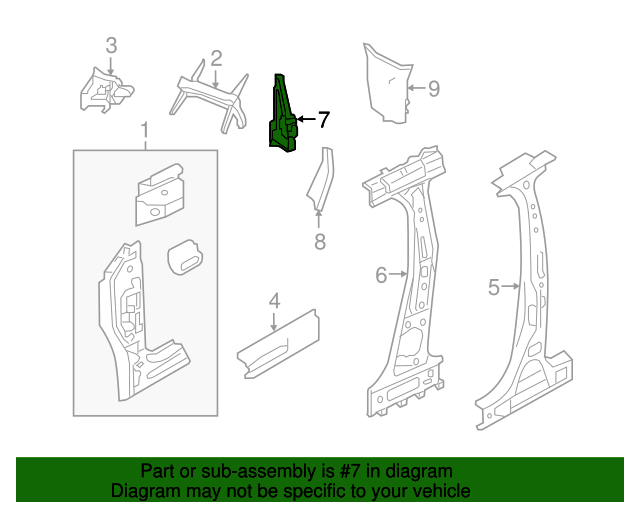 3
2
7
9
1
8
6
5
4

Part or sub-assembly is #7 in diagram
Diagram may not be specific to your vehicle