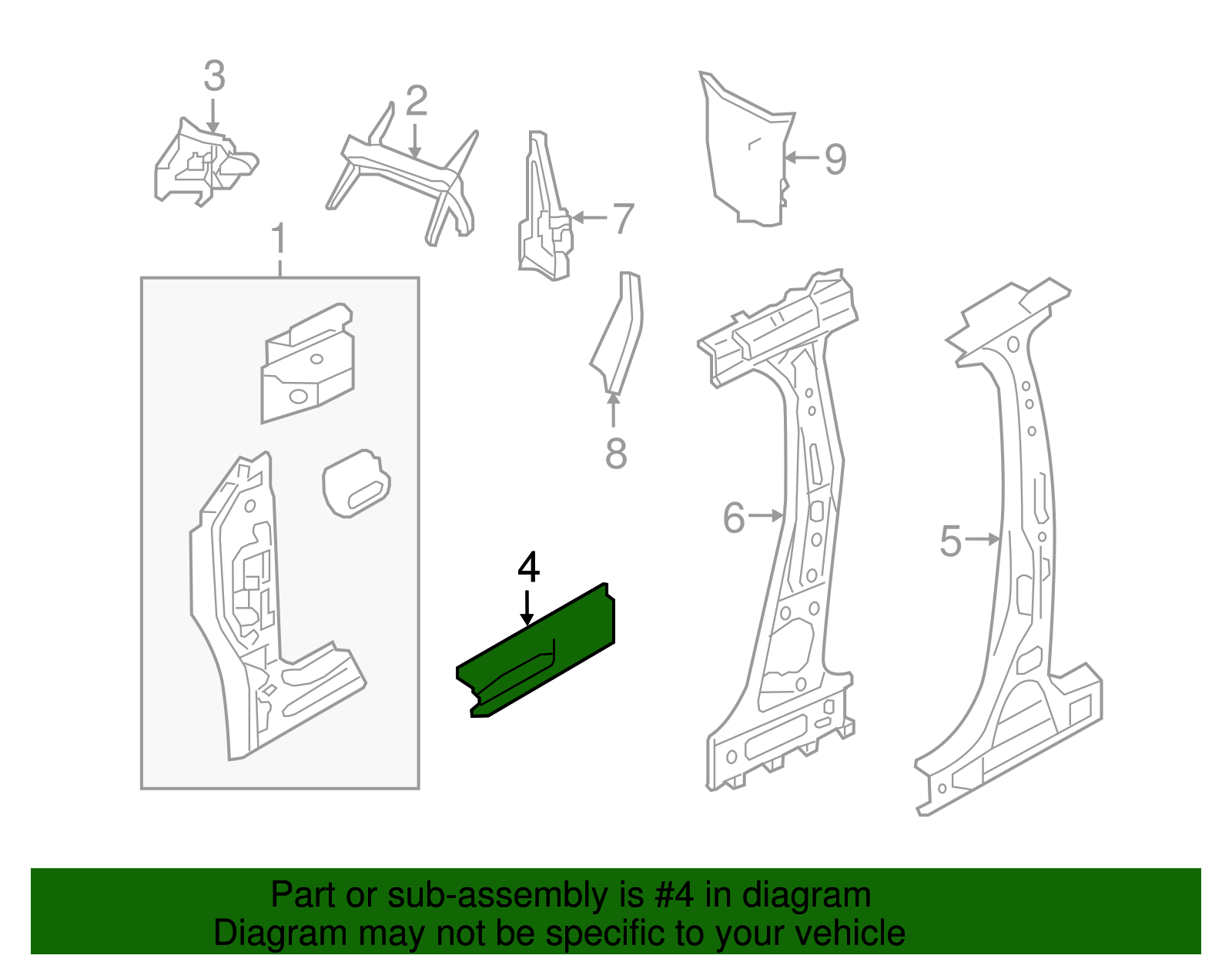 3
2
9
7
1
8
6
5
4

Part or sub-assembly is #4 in diagram
Diagram may not be specific to your vehicle