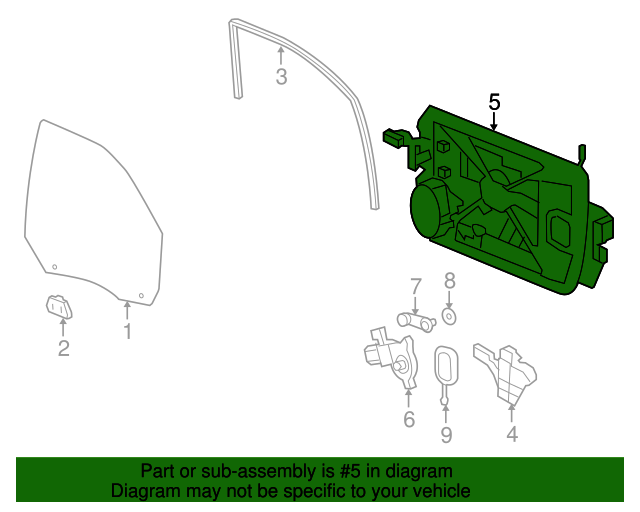 3
5
7
8
2
1
6
9
4

Part or sub-assembly is #5 in diagram
Diagram may not be specific to your vehicle