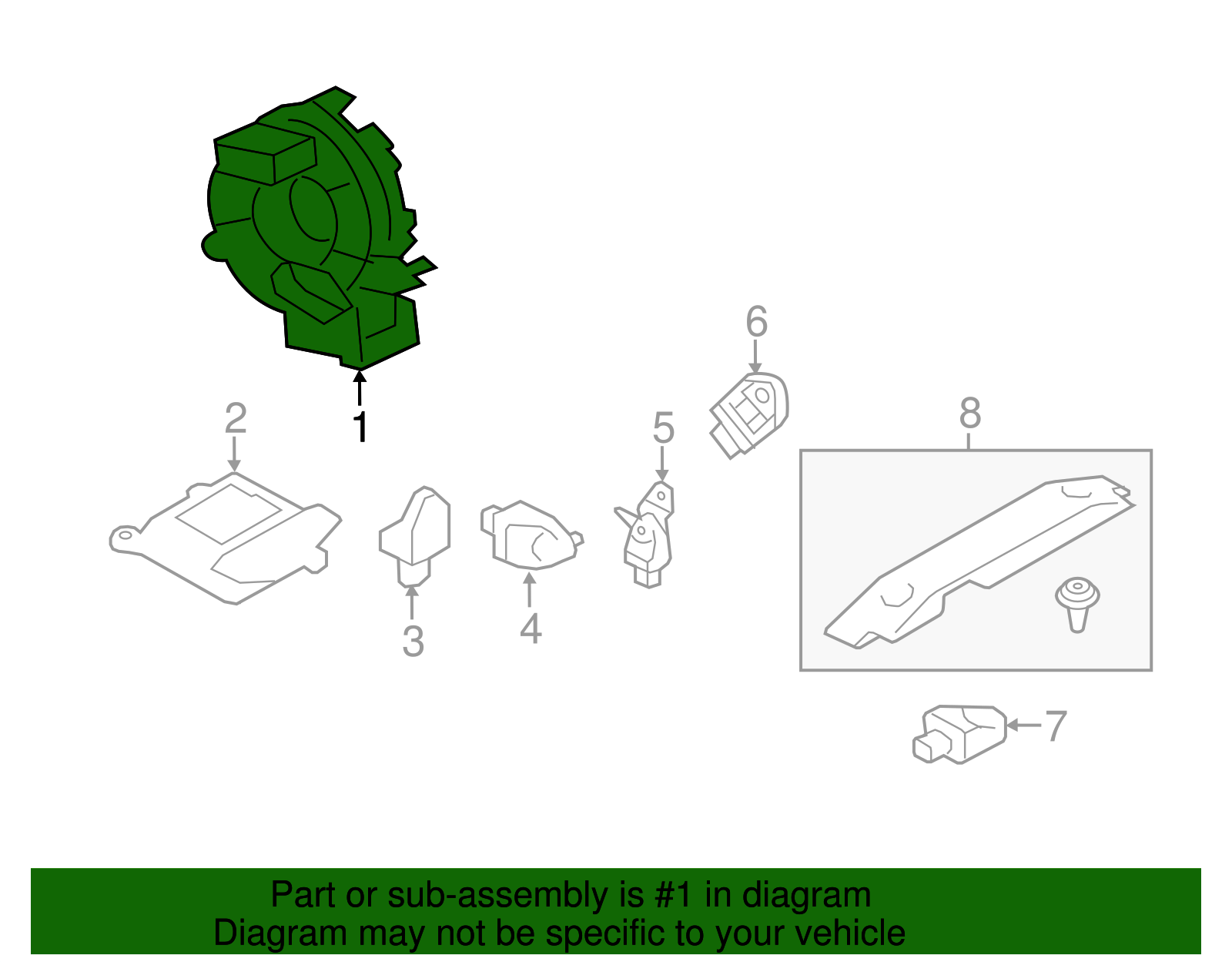 1

2

3

4

5

6

8

7

Part or sub-assembly is #1 in diagram
Diagram may not be specific to your vehicle