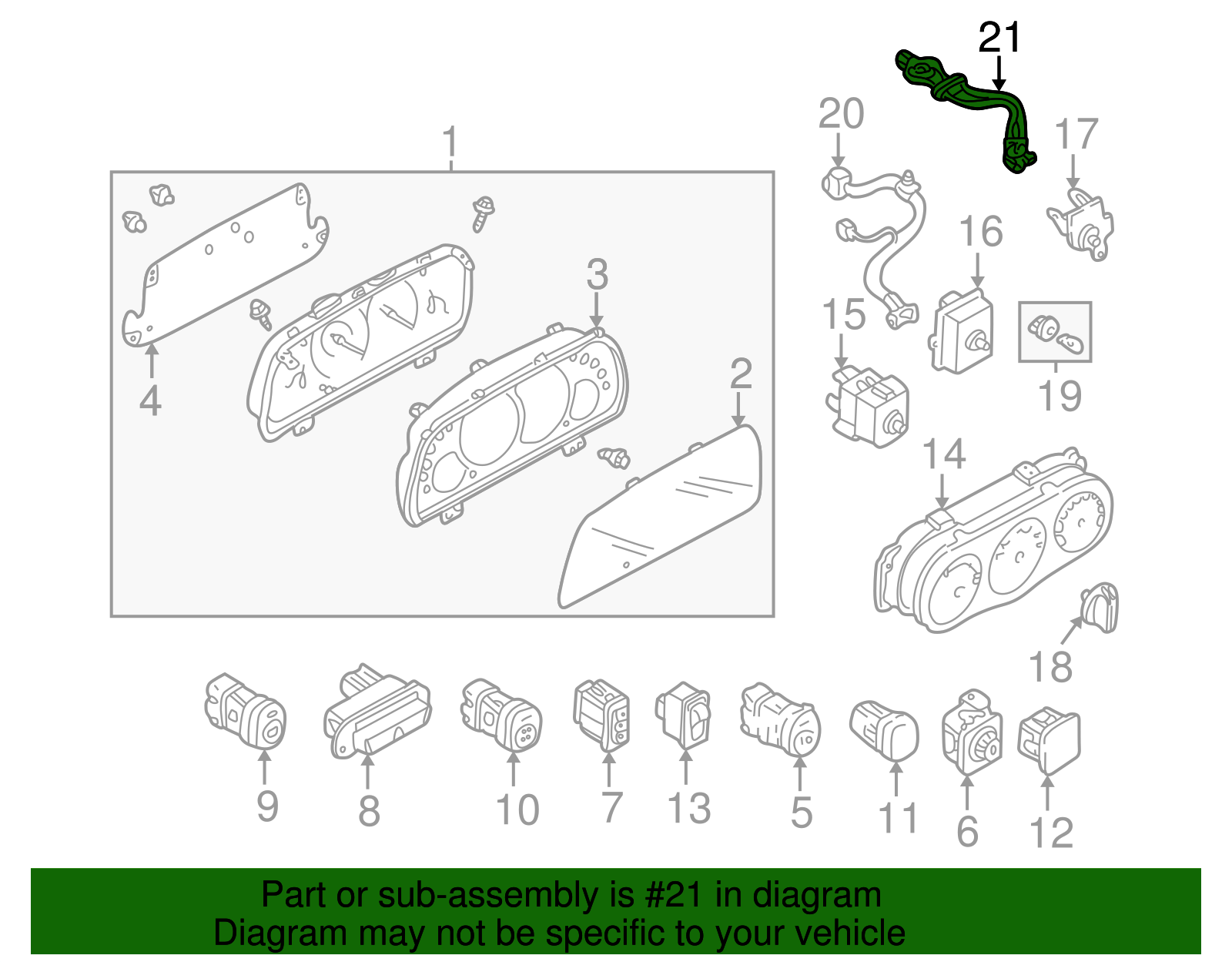 21
20
17
1
16
3
15
19
4
2
14
18
9
8
10
7
13
5
11
6
12

Part or sub-assembly is #21 in diagram
Diagram may not be specific to your vehicle