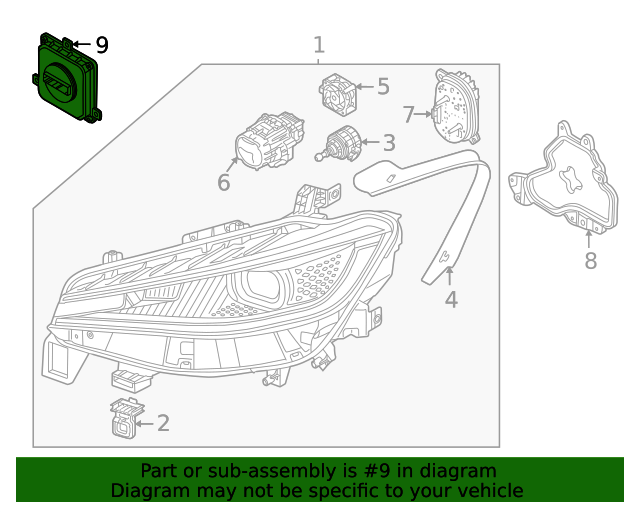 9
1
5
7
3
6
8
4
2
Part or sub-assembly is #9 in diagram
Diagram may not be specific to your vehicle