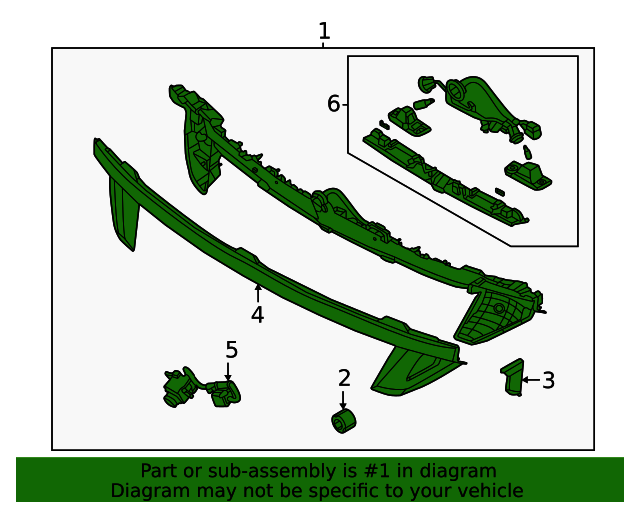 1

6

4

5

2

3

Part or sub-assembly is #1 in diagram
Diagram may not be specific to your vehicle