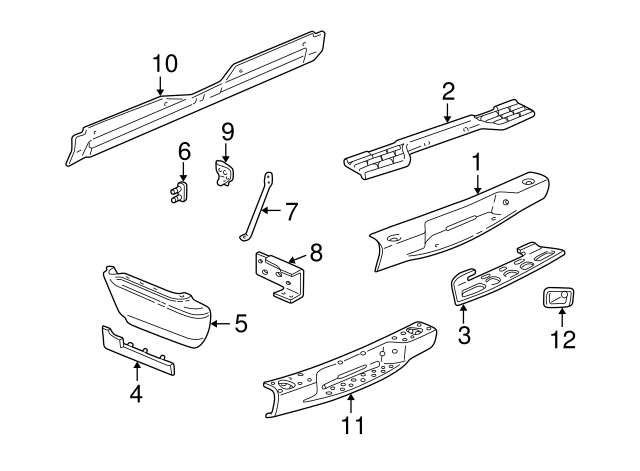 10
2
9
6
1
7
8
5
3
12
4
11