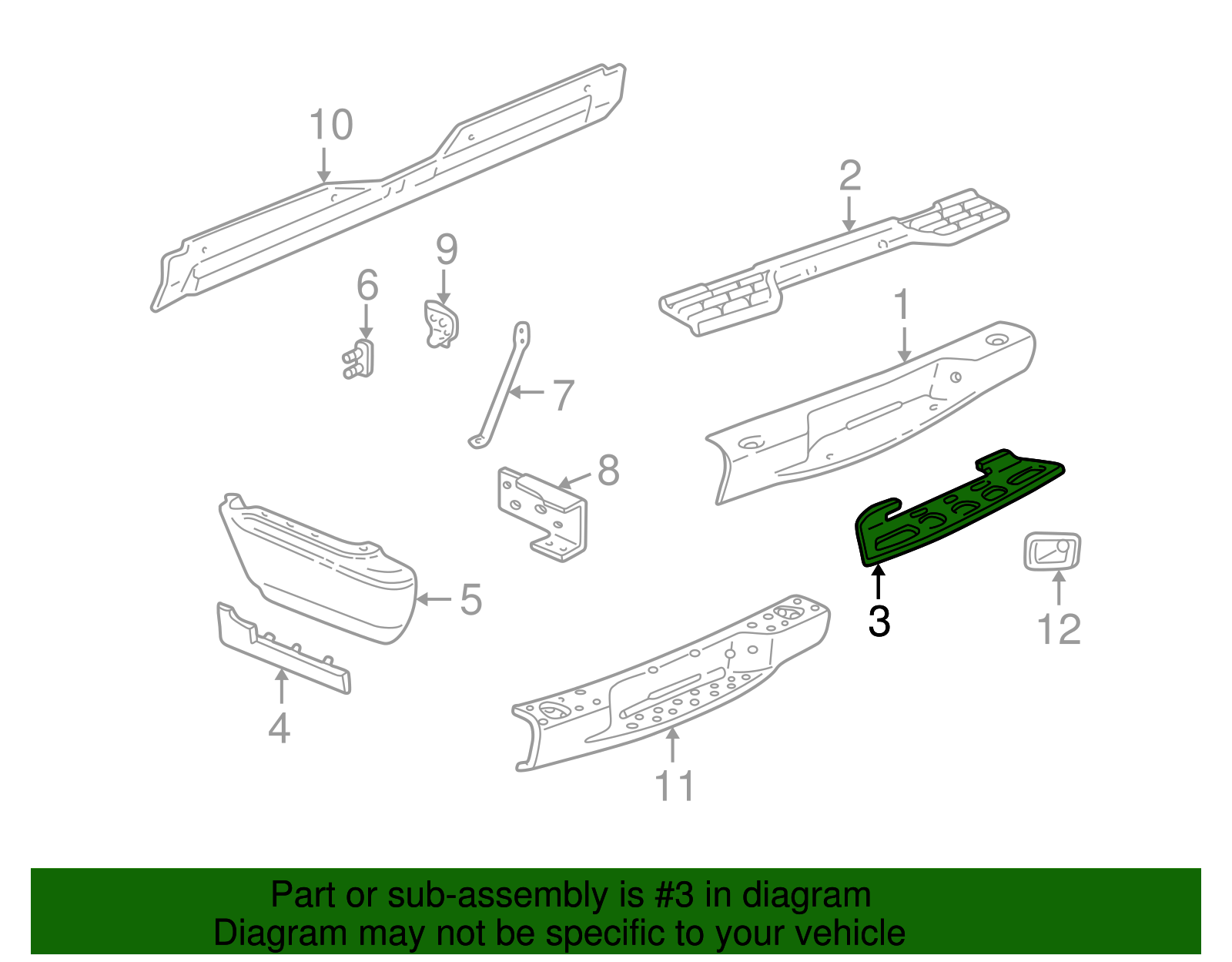 10

2

9

6

1

7

8

5

3

12

4

11

Part or sub-assembly is #3 in diagram
Diagram may not be specific to your vehicle