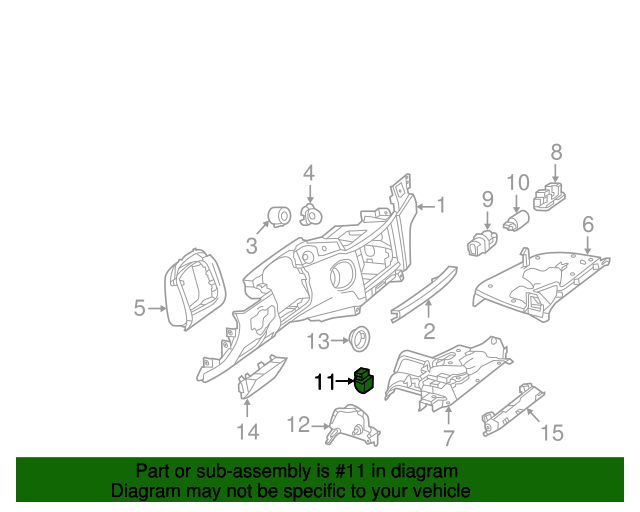 8
4
10
1
9
6
3
5
2
13
11
14
12
7
15

Part or sub-assembly is #11 in diagram
Diagram may not be specific to your vehicle