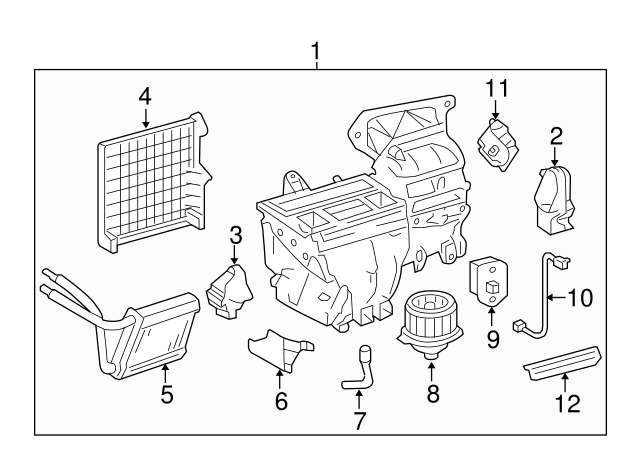 1
4
11
2
3
10
9
5
6
7
8
12