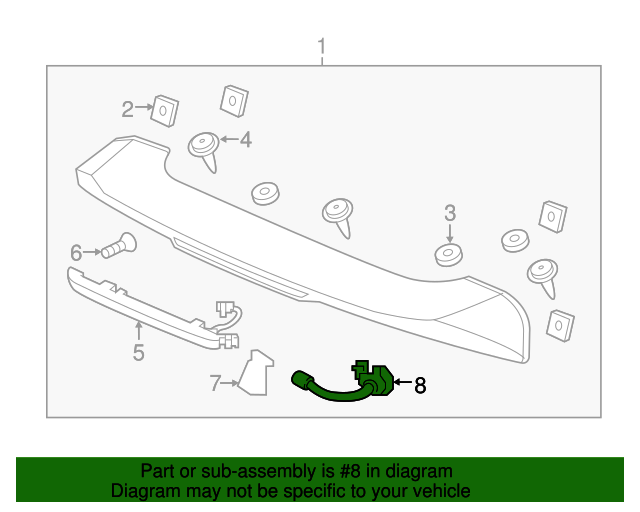 1
2
4
3
6
5
7
8

Part or sub-assembly is #8 in diagram
Diagram may not be specific to your vehicle