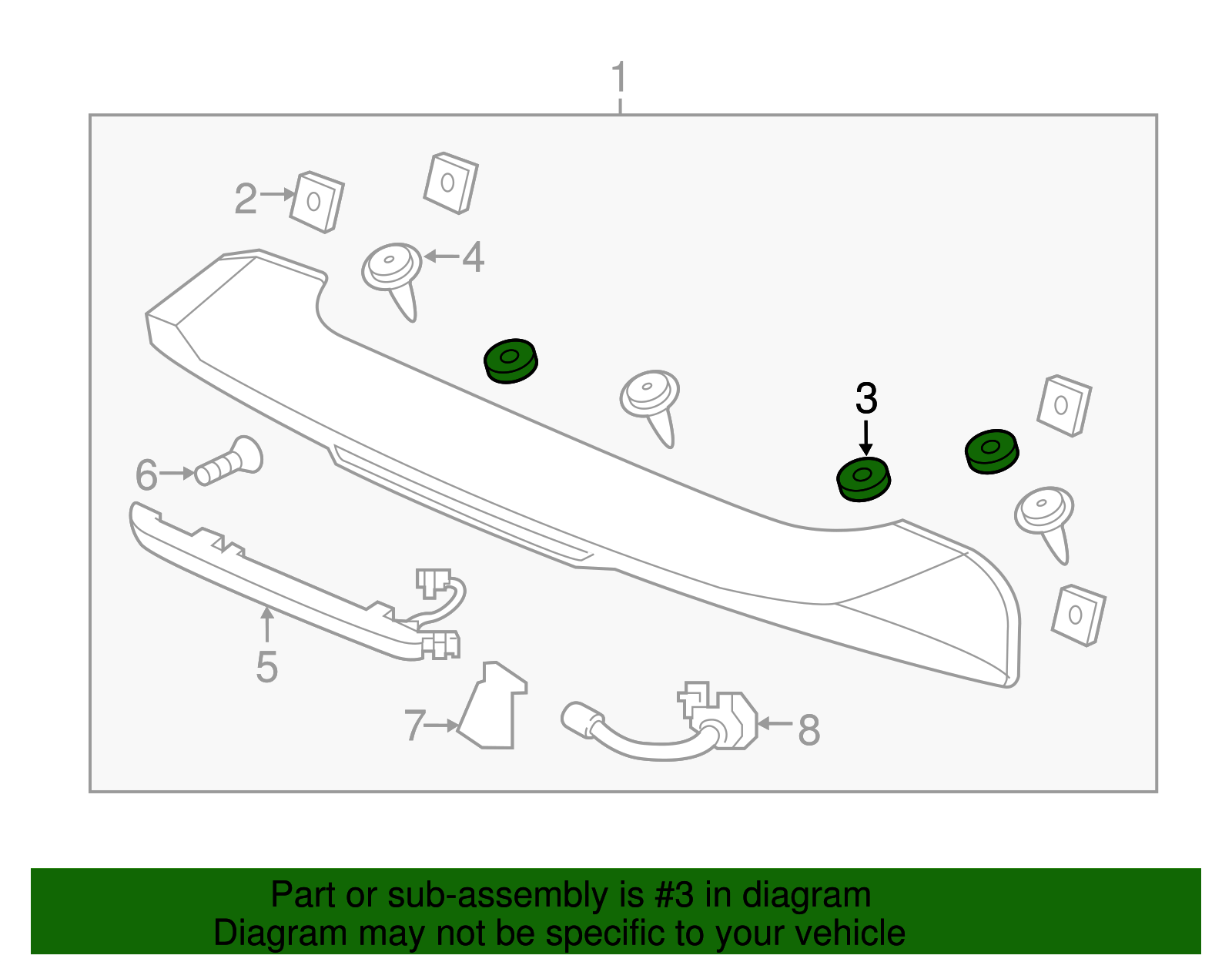 1
2
4
3
6
5
7
8

Part or sub-assembly is #3 in diagram
Diagram may not be specific to your vehicle