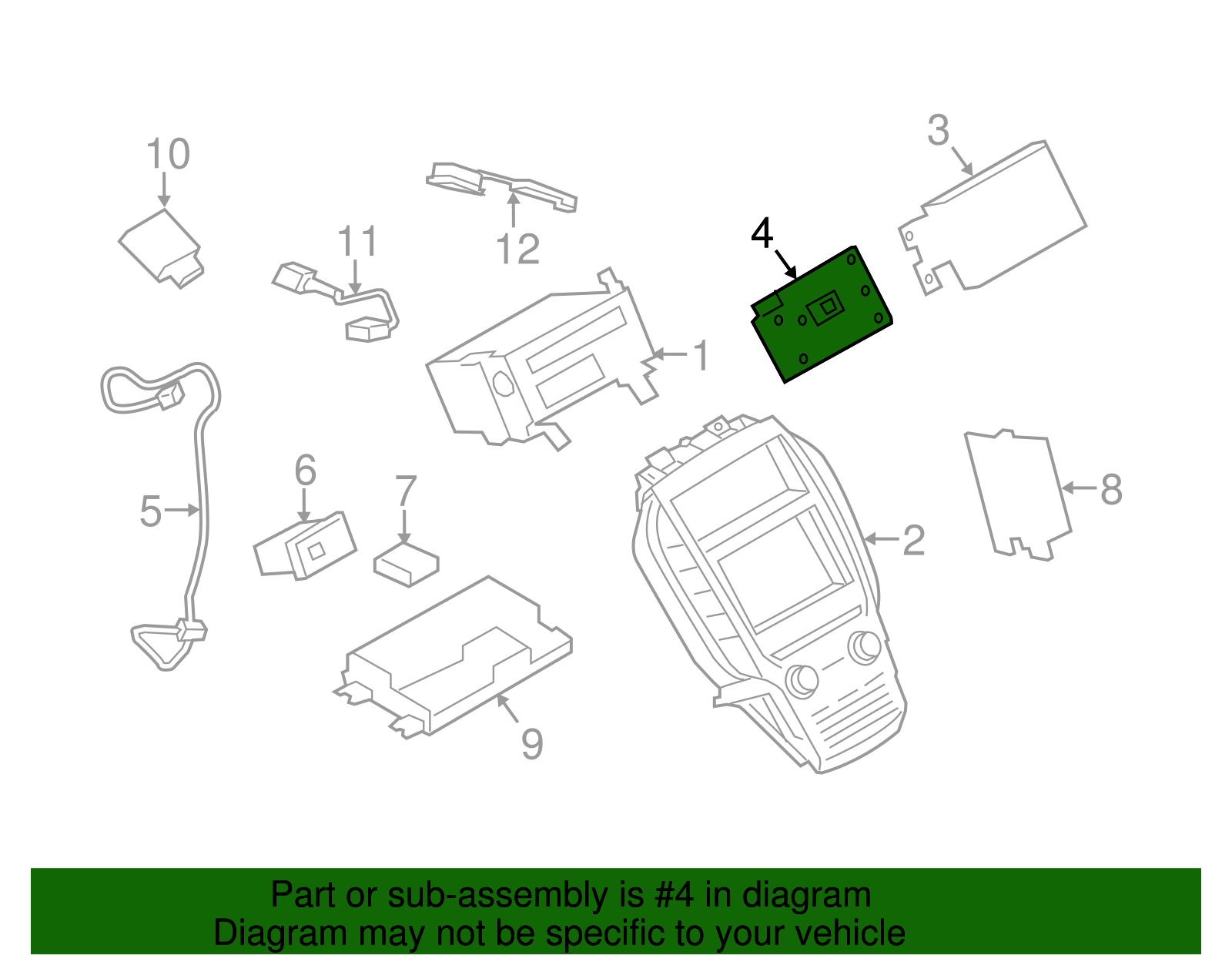 10

11

12

3

4

1

5

6

7

8

2

9

Part or sub-assembly is #4 in diagram
Diagram may not be specific to your vehicle