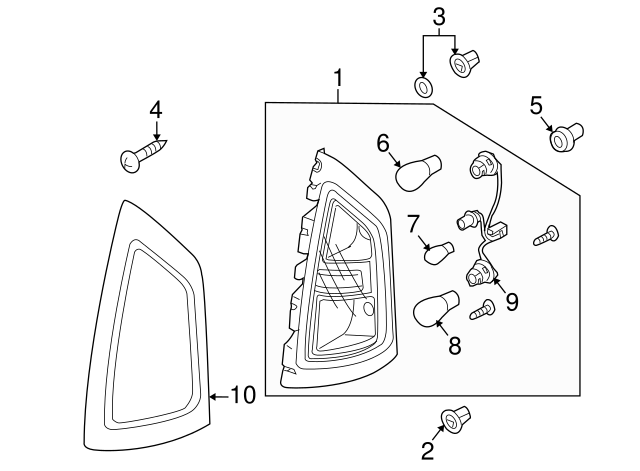 3
1
4
5
6
7
9
8
10
2